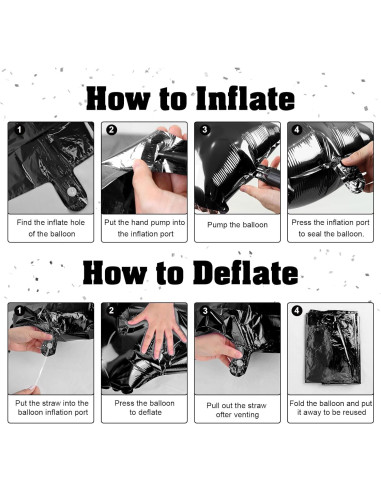 How to Inflate

1
Find the inflate hole of the balloon

2
Put the hand pump into the inflation port

3
Pump the balloon

4
Press the inflation port to seal the balloon.

How to Deflate

1
Put the straw into the balloon inflation port

2
Press the balloon to deflate

3
Pull out the straw ofter venting

4
Fold the balloon and put it away to be reused