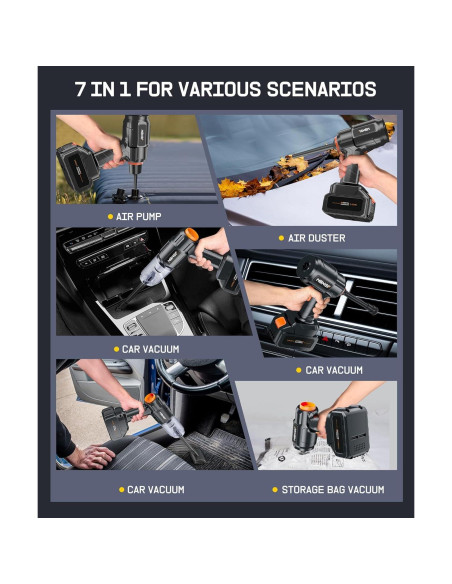 7 IN 1 FOR VARIOUS SCENARIOS

AIR PUMP

AIR DUSTER

CAR VACUUM

CAR VACUUM

CAR VACUUM

STORAGE BAG VACUUM