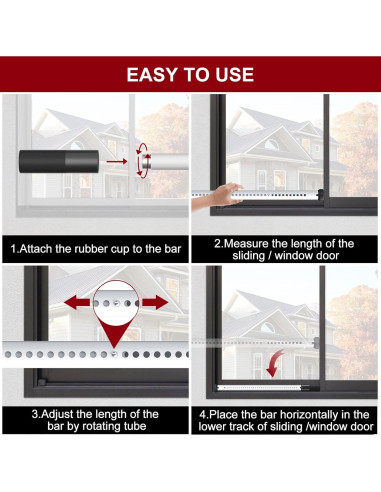 EASY TO USE

1.Attach the rubber cup to the bar

2.Measure the length of the sliding / window door

3.Adjust the length of the bar by rotating tube

4.Place the bar horizontally in the lower track of sliding /window door