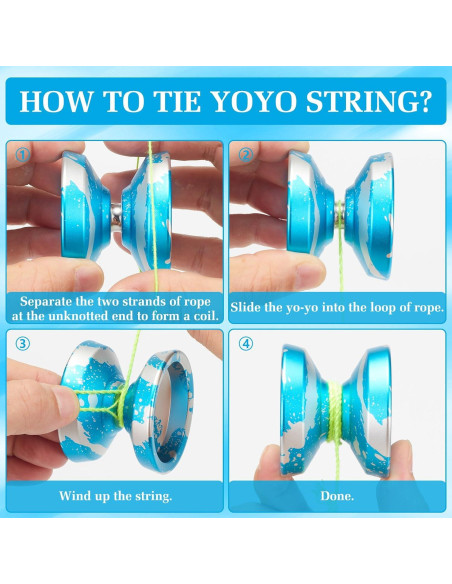 HOW TO TIE YOYO STRING?

①
Separate the two strands of rope at the unknotted end to form a coil.

②
Slide the yo-yo into the loop of rope.

③
Wind up the string.

④
Done.