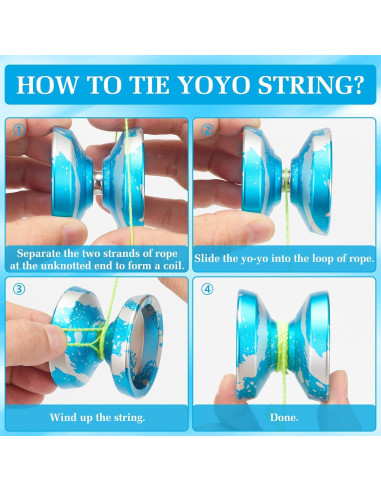 HOW TO TIE YOYO STRING?

①

Separate the two strands of rope at the unknotted end to form a coil.

②

Slide the yo-yo into the loop of rope.

③

Wind up the string.

④

Done.