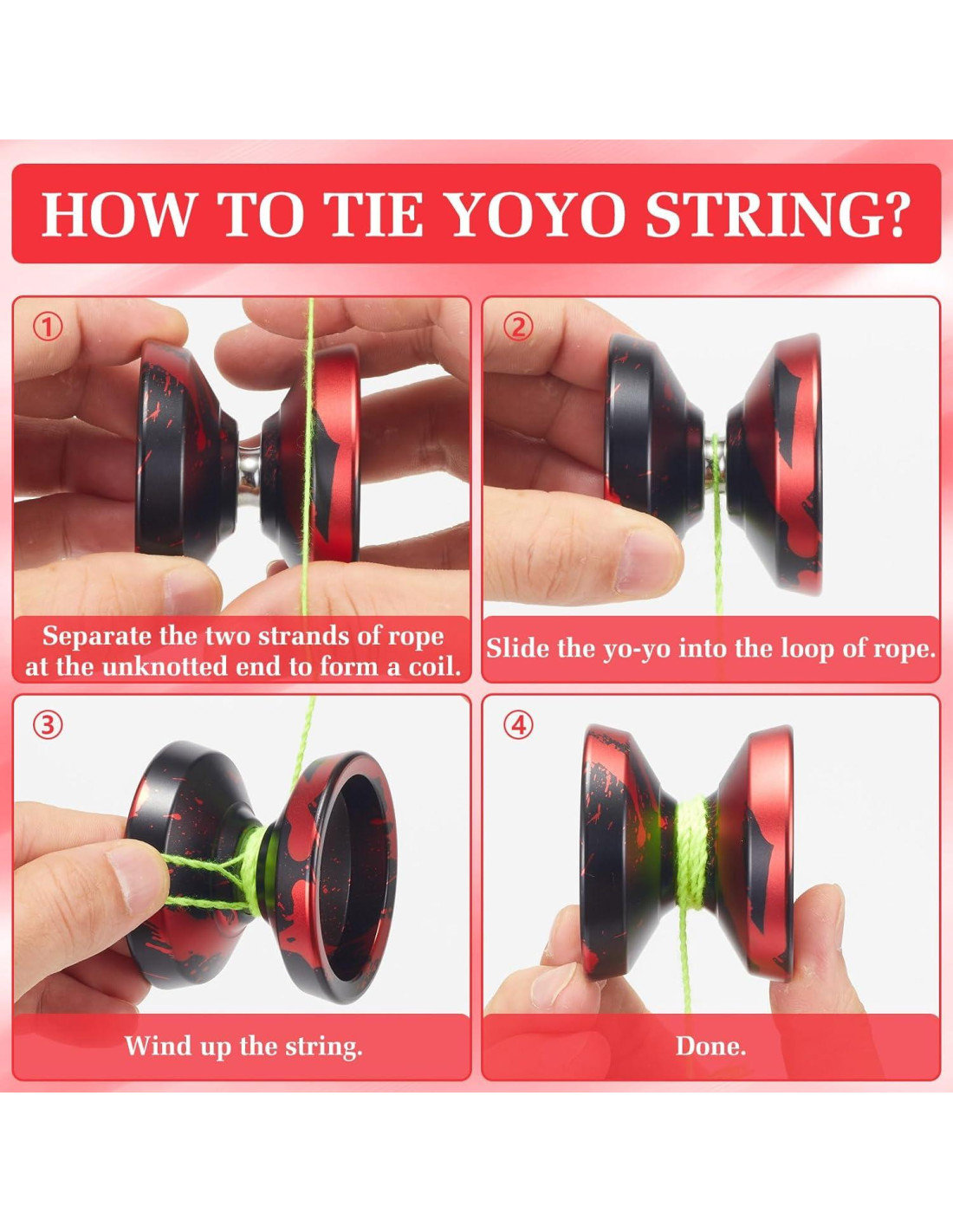 HOW TO TIE YOYO STRING?

①

Separate the two strands of rope at the unknotted end to form a coil.

②

Slide the yo-yo into the loop of rope.

③

Wind up the string.

④

Done.