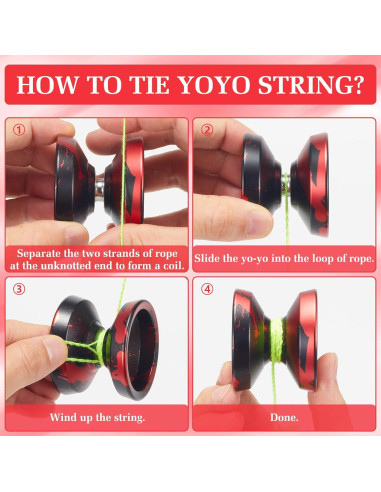 HOW TO TIE YOYO STRING?

①

Separate the two strands of rope at the unknotted end to form a coil.

②

Slide the yo-yo into the loop of rope.

③

Wind up the string.

④

Done.