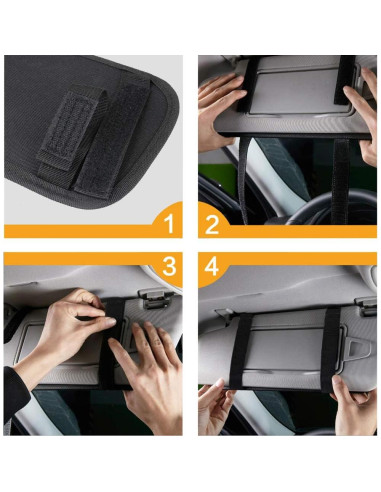 1

2

3

4