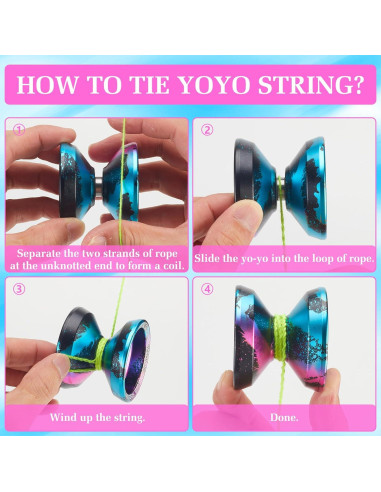 HOW TO TIE YOYO STRING?

①

Separate the two strands of rope at the unknotted end to form a coil.

②

Slide the yo-yo into the loop of rope.

③

Wind up the string.

④

Done.