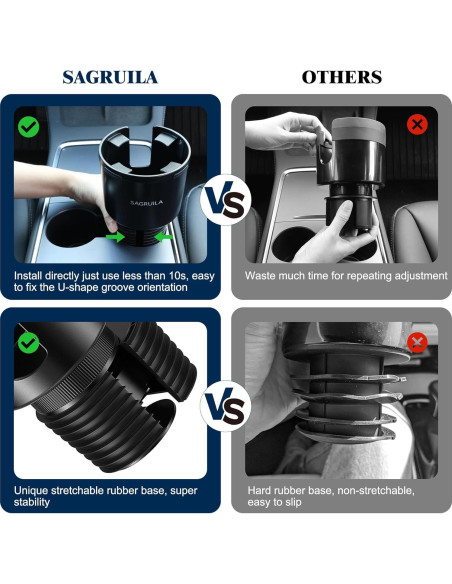 SAGRUILA

OTHERS

SAGRUILA

VS

Install directly just use less than 10s, easy to fix the U-shape groove orientation

Waste much time for repeating adjustment

VS

Unique stretchable rubber base, super stability

Hard rubber base, non-stretchable, easy to slip