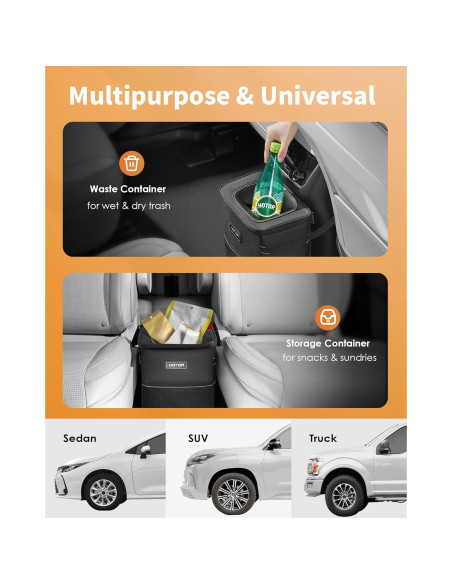 Multipurpose & Universal

Waste Container
for wet & dry trash

HOTOR

Storage Container
for snacks & sundries

HOTOR

Sedan

SUV

Truck