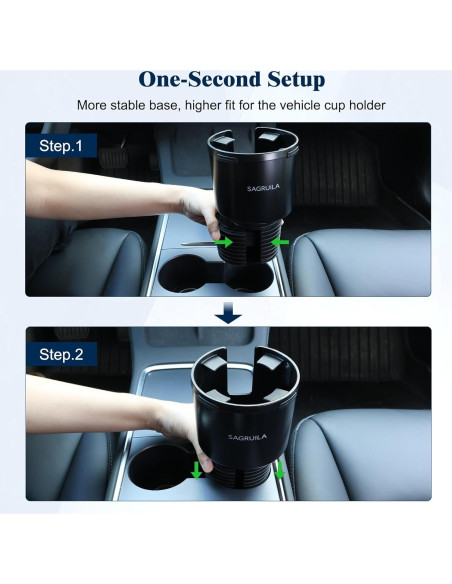 One-Second Setup

More stable base, higher fit for the vehicle cup holder

Step.1

SAGRUILA

Step.2

SAGRUILA