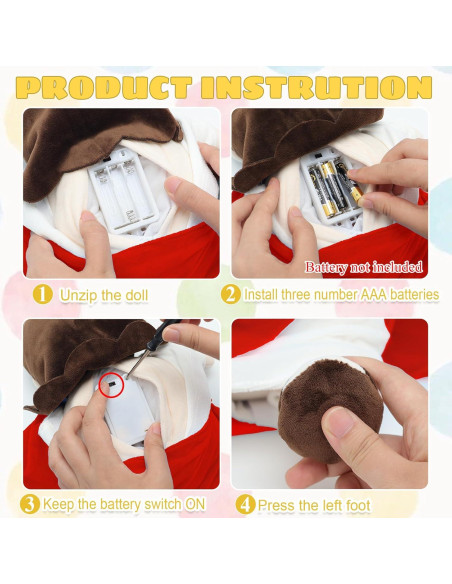 PRODUCT INSTRUTION

Battery not included

1 Unzip the doll

2 Install three number AAA batteries

3 Keep the battery switch ON

4 Press the left foot