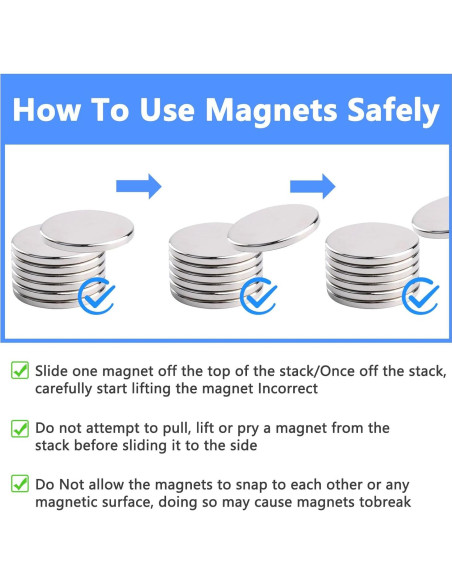 How To Use Magnets Safely

Slide one magnet off the top of the stack/Once off the stack, carefully start lifting the magnet Incorrect

Do not attempt to pull, lift or pry a magnet from the stack before sliding it to the side

Do Not allow the magnets to snap to each other or any magnetic surface, doing so may cause magnets tobreak