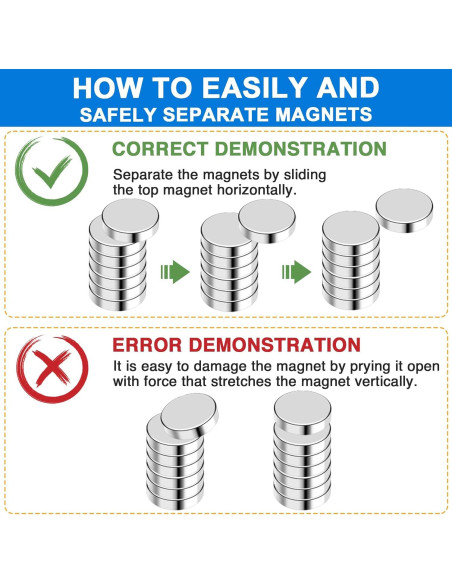 HOW TO EASILY AND SAFELY SEPARATE MAGNETS

CORRECT DEMONSTRATION

Separate the magnets by sliding the top magnet horizontally.

ERROR DEMONSTRATION

It is easy to damage the magnet by prying it open with force that stretches the magnet vertically.