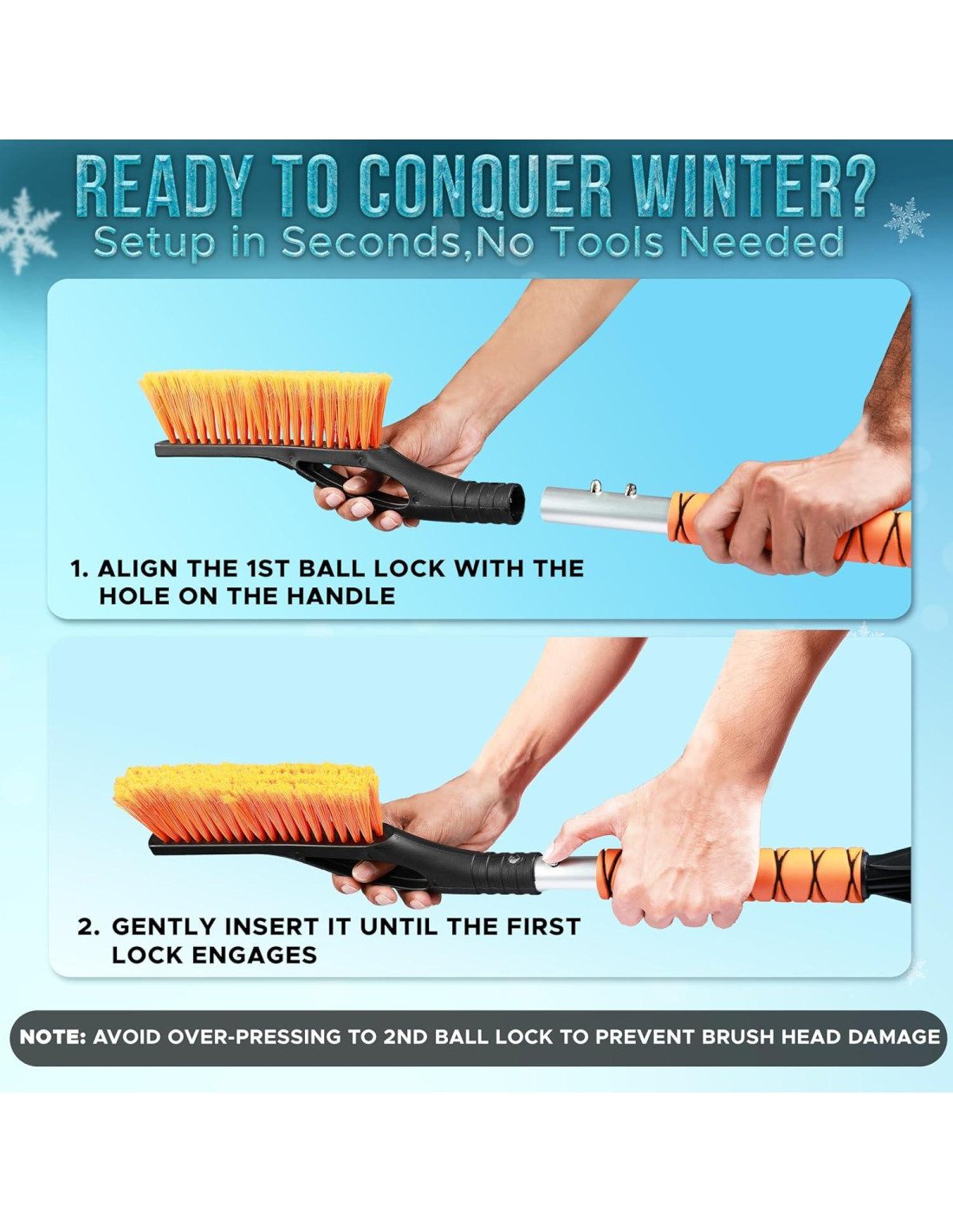 READY TO CONQUER WINTER?
Setup in Seconds,No Tools Needed

1. ALIGN THE 1ST BALL LOCK WITH THE HOLE ON THE HANDLE

2. GENTLY INSERT IT UNTIL THE FIRST LOCK ENGAGES

NOTE: AVOID OVER-PRESSING TO 2ND BALL LOCK TO PREVENT BRUSH HEAD DAMAGE