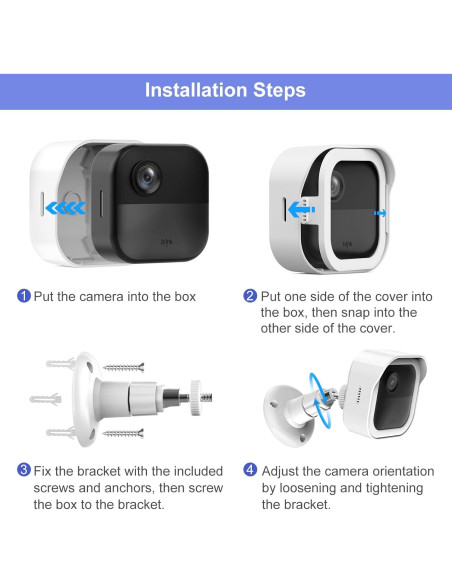 Installation Steps

blink

blink

1 Put the camera into the box

2 Put one side of the cover into the box, then snap into the other side of the cover.

3 Fix the bracket with the included screws and anchors, then screw the box to the bracket.

4 Adjust the camera orientation by loosening and tightening the bracket.