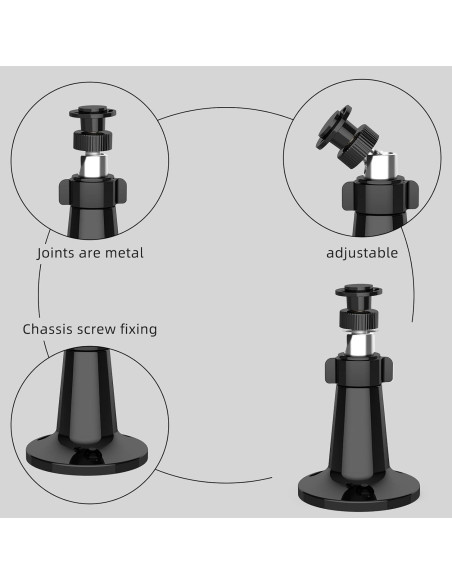 Joints are metal

adjustable

Chassis screw fixing