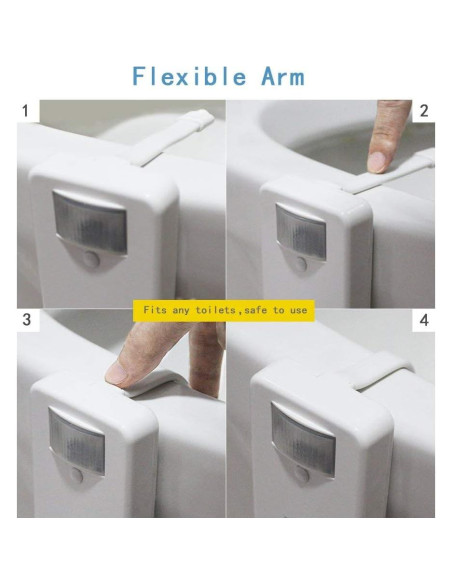 Flexible Arm

1

2

Fits any toilets,safe to use

3

4