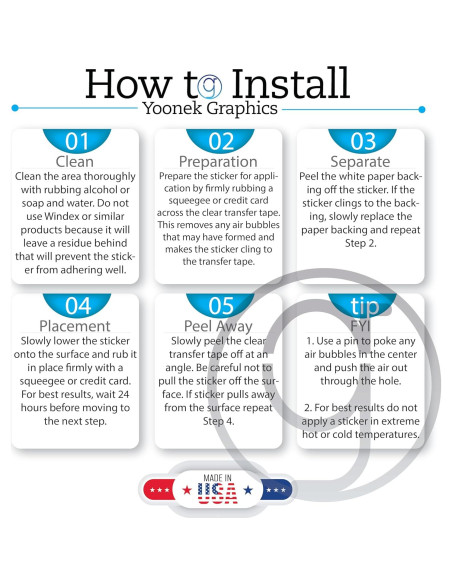 How to Install
Yoonek Graphics

01
Clean
Clean the area thoroughly with rubbing alcohol or soap and water. Do not use Windex or similar products because it will leave a residue behind that will prevent the sticker from adhering well.

02
Preparation
Prepare the sticker for application by firmly rubbing a squeegee or credit card across the clear transfer tape. This removes any air bubbles that may have formed and makes the sticker cling to the transfer tape.

03
Separate
Peel the white paper backing off the sticker. If the sticker clings to the backing, slowly replace the paper backing and repeat Step 2.

04
Placement
Slowly lower the sticker onto the surface and rub it in place firmly with a squeegee or credit card. For best results, wait 24 hours before moving to the next step.

05
Peel Away
Slowly peel the clear transfer tape off at an angle. Be careful not to pull the sticker off the surface. If sticker pulls away from the surface repeat Step 4.

tip
FYI
1. Use a pin to poke any air bubbles in the center and push the air out through the hole.

2. For best results do not apply a sticker in extreme hot or cold temperatures.

MADE IN
USA