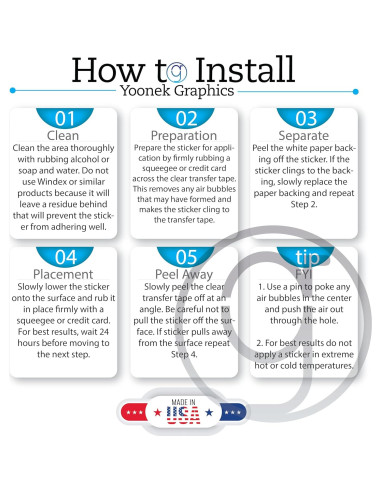 How to Install
Yoonek Graphics

01
Clean
Clean the area thoroughly with rubbing alcohol or soap and water. Do not use Windex or similar products because it will leave a residue behind that will prevent the sticker from adhering well.

02
Preparation
Prepare the sticker for application by firmly rubbing a squeegee or credit card across the clear transfer tape. This removes any air bubbles that may have formed and makes the sticker cling to the transfer tape.

03
Separate
Peel the white paper backing off the sticker. If the sticker clings to the backing, slowly replace the paper backing and repeat Step 2.

04
Placement
Slowly lower the sticker onto the surface and rub it in place firmly with a squeegee or credit card. For best results, wait 24 hours before moving to the next step.

05
Peel Away
Slowly peel the clear transfer tape off at an angle. Be careful not to pull the sticker off the surface. If sticker pulls away from the surface repeat Step 4.

tip
FYI
1. Use a pin to poke any air bubbles in the center and push the air out through the hole.

2. For best results do not apply a sticker in extreme hot or cold temperatures.

MADE IN
USA