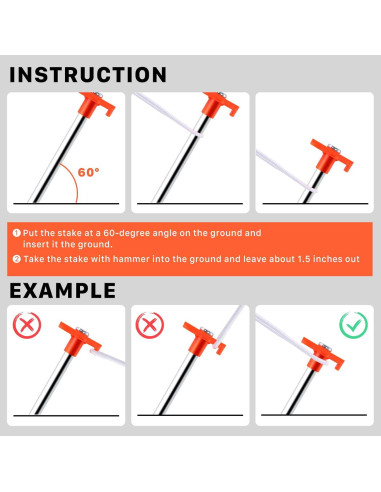 INSTRUCTION

60°

❶ Put the stake at a 60-degree angle on the ground and insert it the ground.

❷ Take the stake with hammer into the ground and leave about 1.5 inches out

EXAMPLE