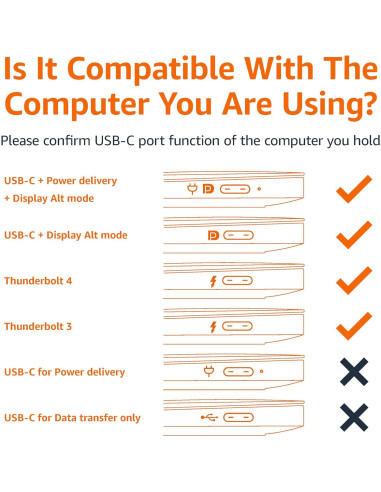 Is It Compatible With The Computer You Are Using?

Please confirm USB-C port function of the computer you hold

USB-C + Power delivery + Display Alt mode

USB-C + Display Alt mode

Thunderbolt 4

Thunderbolt 3

USB-C for Power delivery

USB-C for Data transfer only