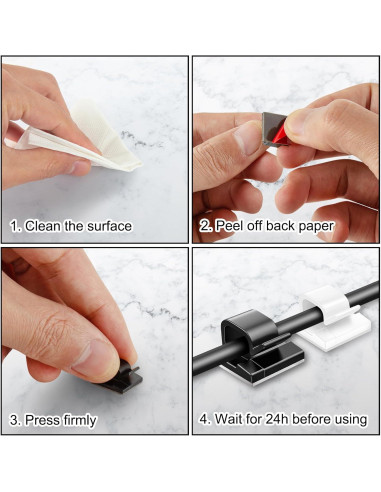 1. Clean the surface

2. Peel off back paper

3. Press firmly

4. Wait for 24h before using