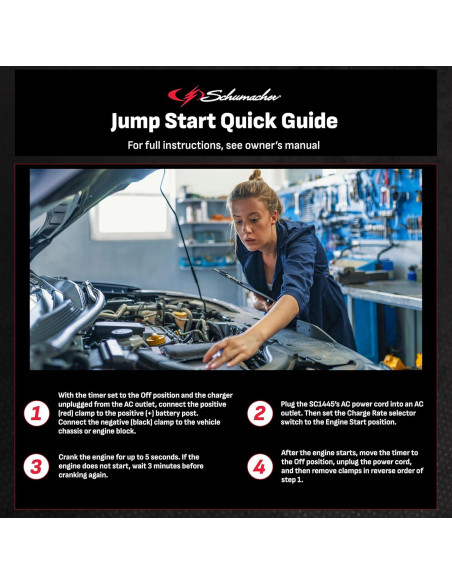 Schumacher

Jump Start Quick Guide

For full instructions, see owner's manual

1 With the timer set to the Off position and the charger unplugged from the AC outlet, connect the positive (red) clamp to the positive (+) battery post. Connect the negative (black) clamp to the vehicle chassis or engine block.

2 Plug the SC1445's AC power cord into an AC outlet. Then set the Charge Rate selector switch to the Engine Start position.

3 Crank the engine for up to 5 seconds. If the engine does not start, wait 3 minutes before cranking again.

4 After the engine starts, move the timer to the Off position, unplug the power cord, and then remove clamps in reverse order of step 1.