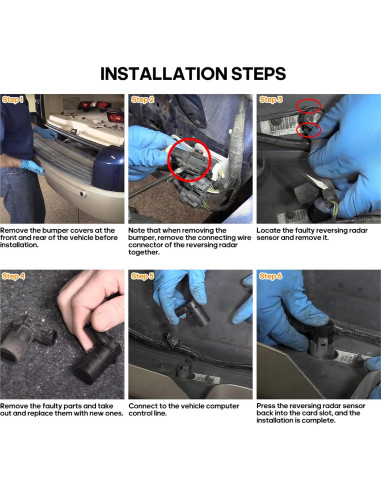 INSTALLATION STEPS

Step 1

Remove the bumper covers at the front and rear of the vehicle before installation.

Step 2

Note that when removing the bumper, remove the connecting wire connector of the reversing radar together.

Step 3

Locate the faulty reversing radar sensor and remove it.

Step 4

Remove the faulty parts and take out and replace them with new ones.

Step 5

Connect to the vehicle computer control line.

Step 6

Press the reversing radar sensor back into the card slot, and the installation is complete.