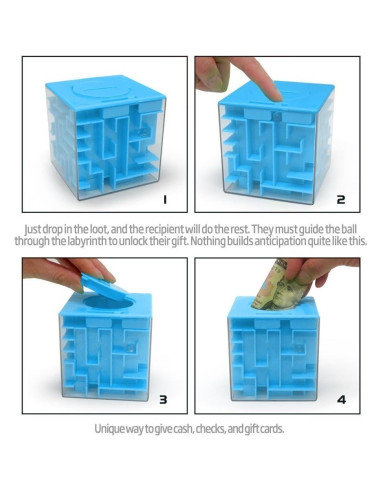 1

2

Just drop in the loot, and the recipient will do the rest. They must guide the ball through the labyrinth to unlock their gift. Nothing builds anticipation quite like this.

3

4

Unique way to give cash, checks, and gift cards.