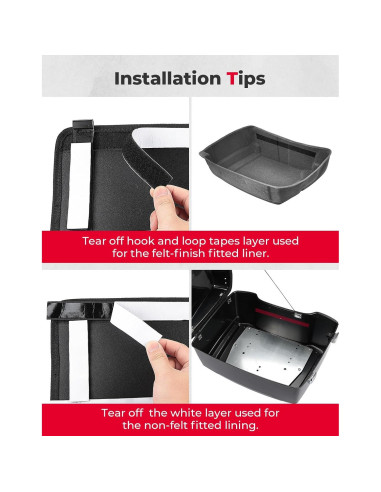 Installation Tips

Tear off hook and loop tapes layer used for the felt-finish fitted liner.

Tear off  the white layer used for the non-felt fitted lining.