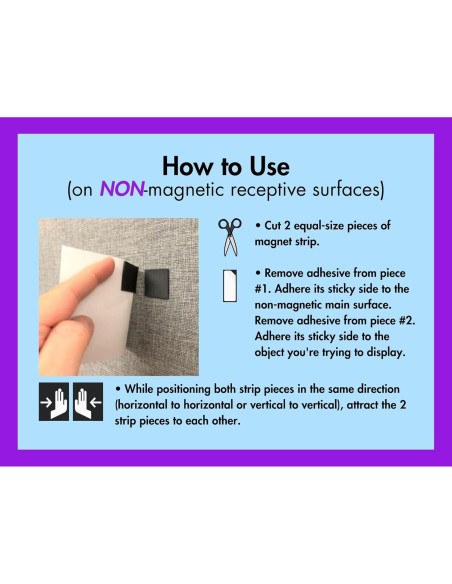 How to Use
(on NON-magnetic receptive surfaces)

• Cut 2 equal-size pieces of magnet strip.

• Remove adhesive from piece #1. Adhere its sticky side to the non-magnetic main surface. Remove adhesive from piece #2. Adhere its sticky side to the object you're trying to display.

• While positioning both strip pieces in the same direction (horizontal to horizontal or vertical to vertical), attract the 2 strip pieces to each other.