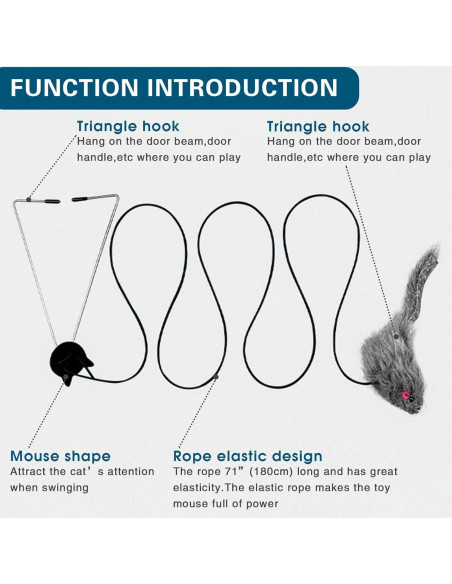 FUNCTION INTRODUCTION

Triangle hook
Hang on the door beam,door handle,etc where you can play

Triangle hook
Hang on the door beam,door handle,etc where you can play

Mouse shape
Attract the cat's attention when swinging

Rope elastic design
The rope 71" (180cm) long and has great elasticity.The elastic rope makes the toy mouse full of power