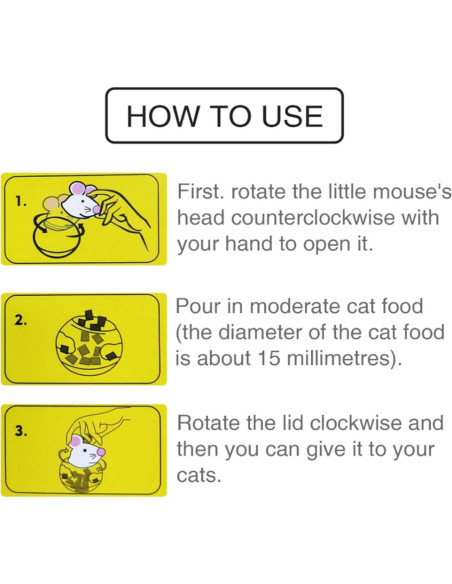 HOW TO USE

1.

First. rotate the little mouse's head counterclockwise with your hand to open it.

2.

Pour in moderate cat food (the diameter of the cat food is about 15 millimetres).

3.

Rotate the lid clockwise and then you can give it to your cats.