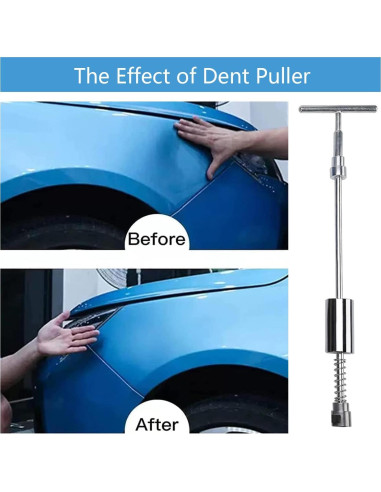 The Effect of Dent Puller

Before

After