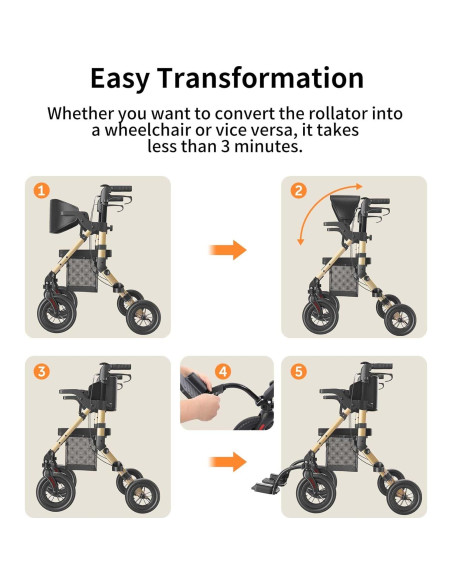 Easy Transformation

Whether you want to convert the rollator into a wheelchair or vice versa, it takes less than 3 minutes.

1

2

3

4

5