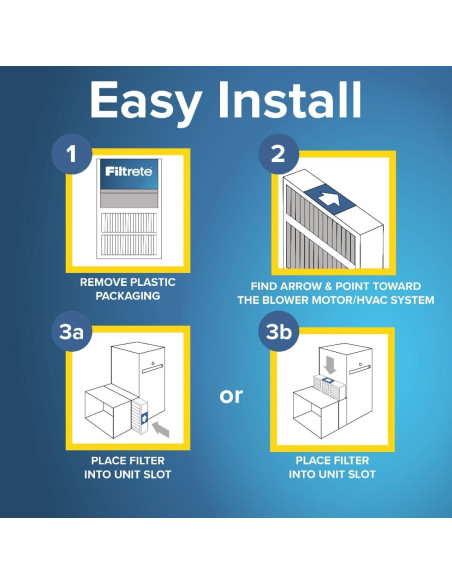 Easy Install

1

Filtrete

REMOVE PLASTIC PACKAGING

2

FIND ARROW & POINT TOWARD THE BLOWER MOTOR/HVAC SYSTEM

3a

PLACE FILTER INTO UNIT SLOT

or

3b

PLACE FILTER INTO UNIT SLOT