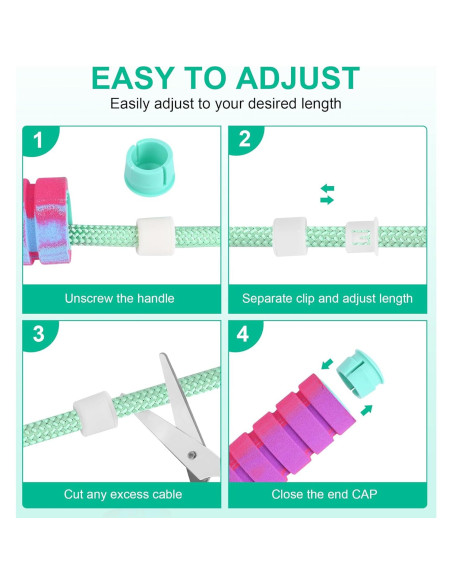 EASY TO ADJUST
Easily adjust to your desired length

1
Unscrew the handle

2
Separate clip and adjust length

3
Cut any excess cable

4
Close the end CAP