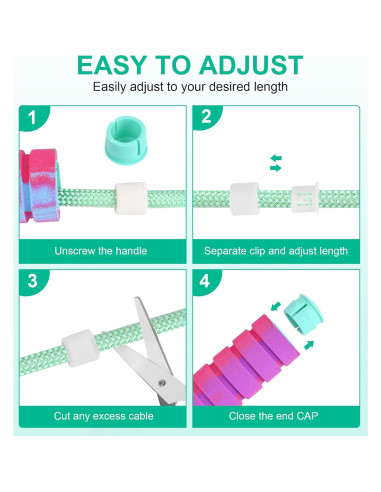 EASY TO ADJUST

Easily adjust to your desired length

1

Unscrew the handle

2

Separate clip and adjust length

3

Cut any excess cable

4

Close the end CAP