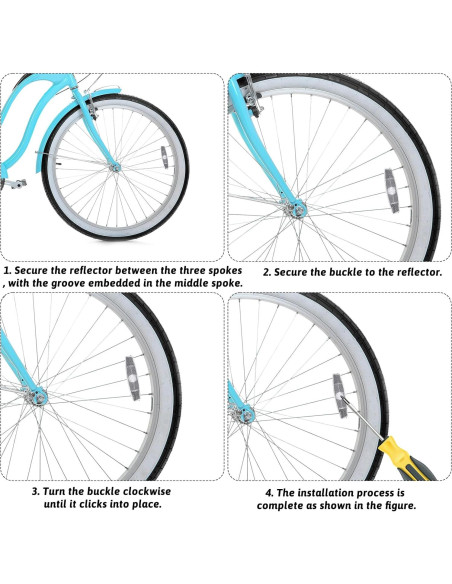 1. Secure the reflector between the three spokes , with the groove embedded in the middle spoke.

2. Secure the buckle to the reflector.

3. Turn the buckle clockwise until it clicks into place.

4. The installation process is complete as shown in the figure.