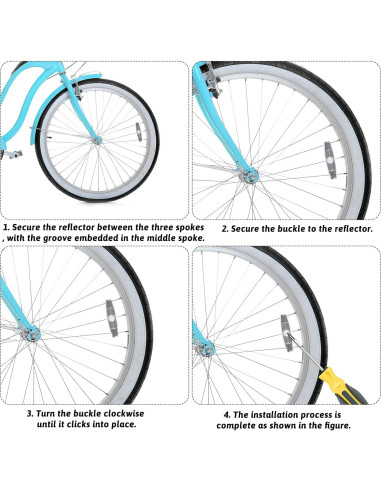 1. Secure the reflector between the three spokes , with the groove embedded in the middle spoke.

2. Secure the buckle to the reflector.

3. Turn the buckle clockwise until it clicks into place.

4. The installation process is complete as shown in the figure.