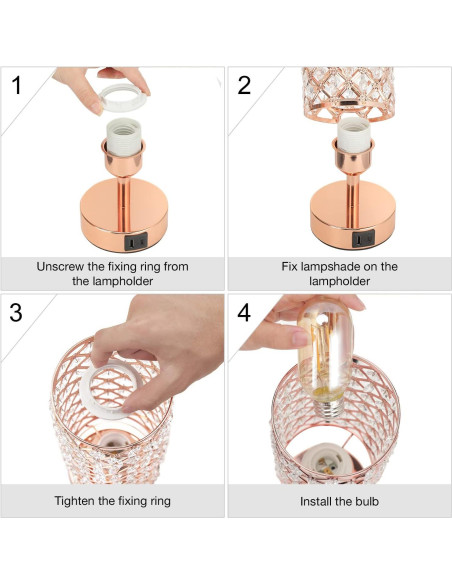 1

Unscrew the fixing ring from the lampholder

2

Fix lampshade on the lampholder

3

Tighten the fixing ring

4

Install the bulb