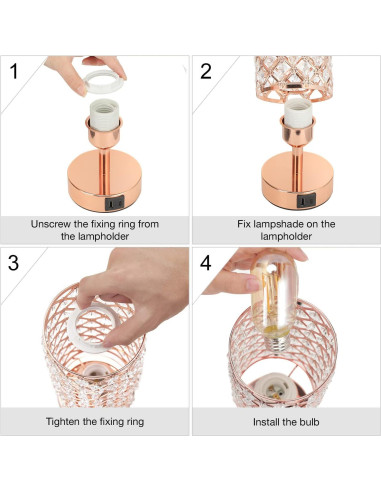 1

Unscrew the fixing ring from the lampholder

2

Fix lampshade on the lampholder

3

Tighten the fixing ring

4

Install the bulb