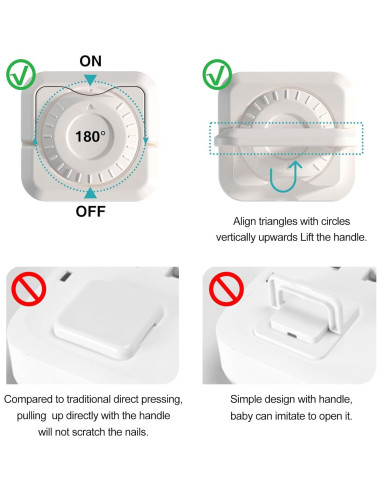 ON

180°

OFF

Align triangles with circles vertically upwards Lift the handle.

Compared to traditional direct pressing, pulling up directly with the handle will not scratch the nails.

Simple design with handle, baby can imitate to open it.