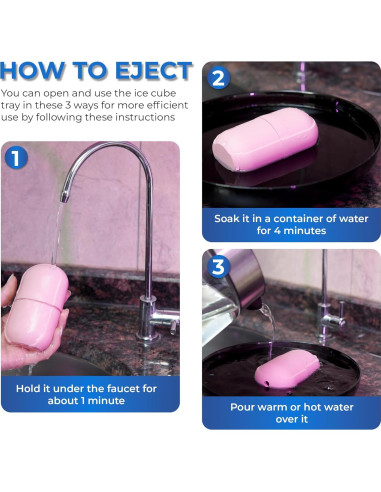 HOW TO EJECT

You can open and use the ice cube tray in these 3 ways for more efficient use by following these instructions

1

Hold it under the faucet for about 1 minute

2

Soak it in a container of water for 4 minutes

3

Pour warm or hot water over it