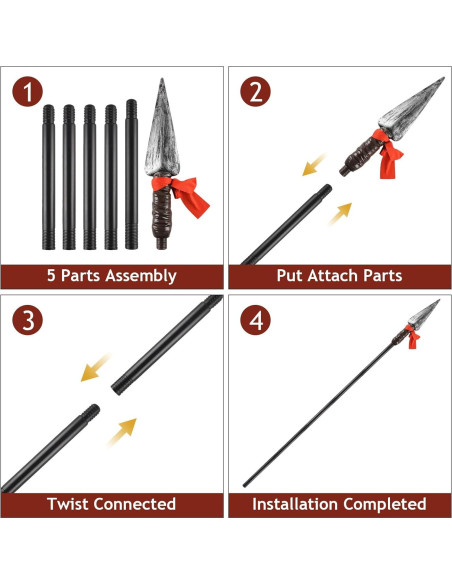 1

5 Parts Assembly

2

Put Attach Parts

3

Twist Connected

4

Installation Completed