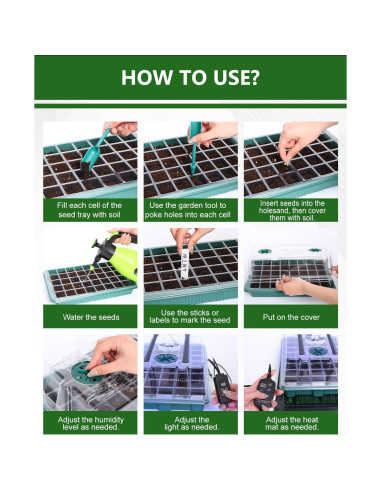 HOW TO USE?

Fill each cell of the seed tray with soil

Use the garden tool to poke holes into each cell

Insert seeds into the holesand, then cover them with soil.

Water the seeds

Use the sticks or labels to mark the seed

Put on the cover

Adjust the humidity level as needed.

Adjust the light as needed.

Adjust the heat mat as needed.