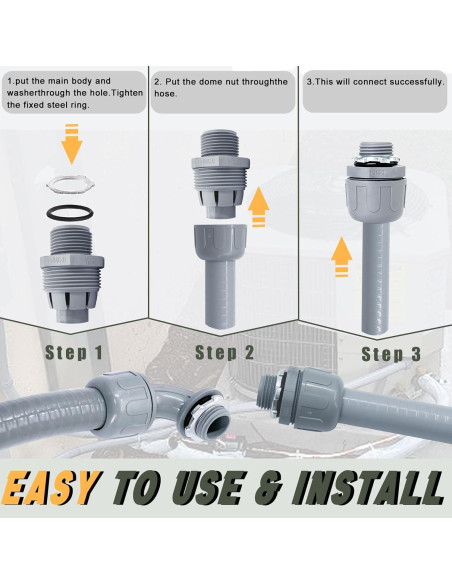 1.put the main body and washerthrough the hole.Tighten the fixed steel ring.

2. Put the dome nut throughthe hose.

3.This will connect successfully.

Step 1

Step 2

Step 3

EASY TO USE & INSTALL