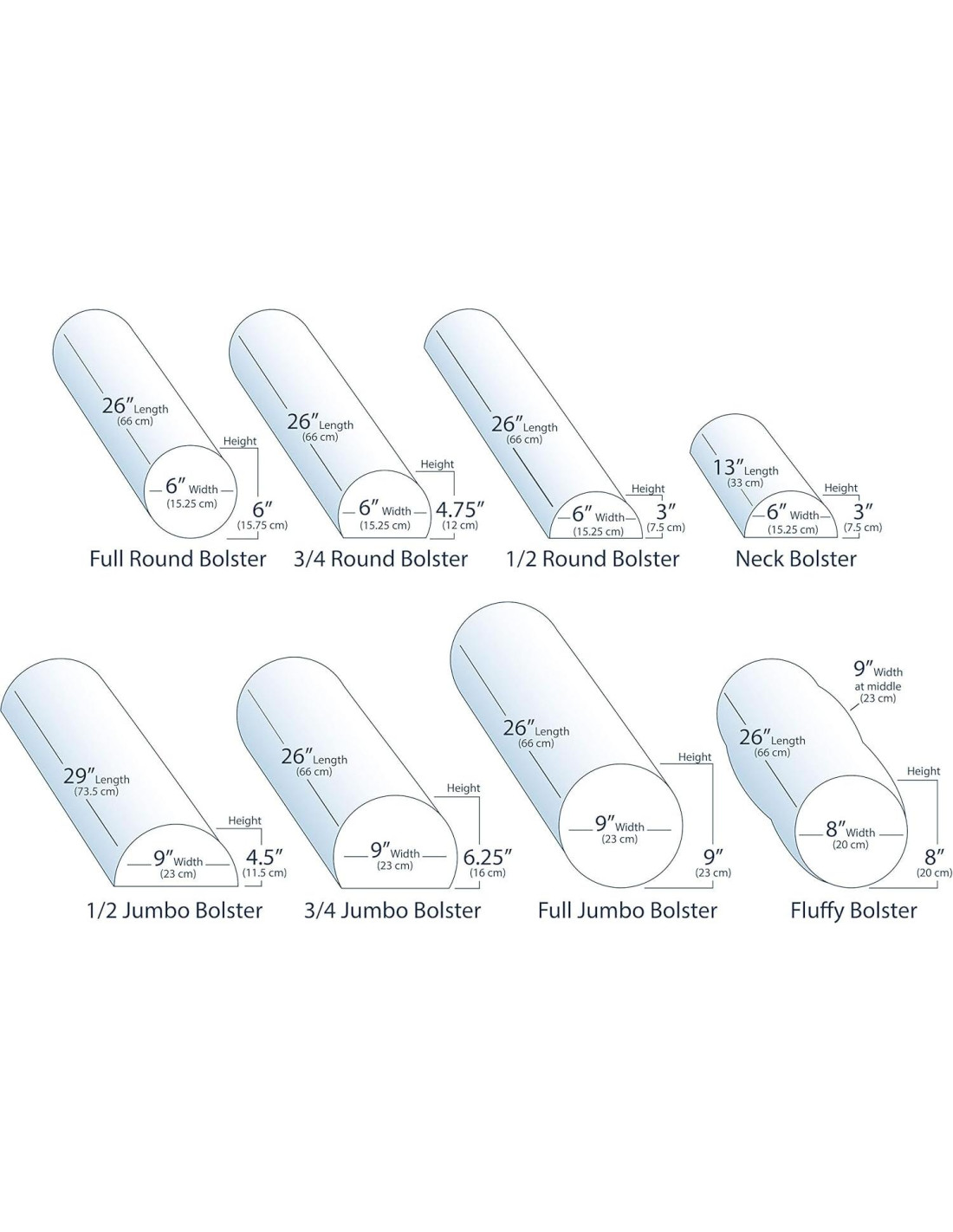 26″ Length
(66 cm)
Height
6″ Width
(15.25 cm)
6″
(15.75 cm)
Full Round Bolster

26″ Length
(66 cm)
Height
6″ Width
(15.25 cm)
4.75″
(12 cm)
3/4 Round Bolster

26″ Length
(66 cm)
Height
6″ Width
(15.25 cm)
3″
(7.5 cm)
1/2 Round Bolster

13″ Length
(33 cm)
Height
6″ Width
(15.25 cm)
3″
(7.5 cm)
Neck Bolster

29″ Length
(73.5 cm)
Height
9″ Width
(23 cm)
4.5″
(11.5 cm)
1/2 Jumbo Bolster

26″ Length
(66 cm)
Height
9″ Width
(23 cm)
6.25″
(16 cm)
3/4 Jumbo Bolster

26″ Length
(66 cm)
Height
9″ Width
(23 cm)
9″
(23 cm)
Full Jumbo Bolster

9″ Width
at middle
(23 cm)
26″ Length
(66 cm)
Height
8″ Width
(20 cm)
8″
(20 cm)
Fluffy Bolster