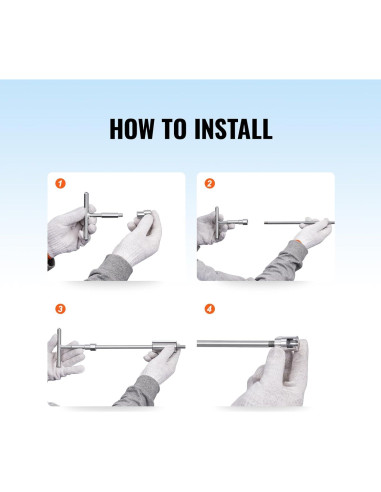 HOW TO INSTALL

1

2

3

4