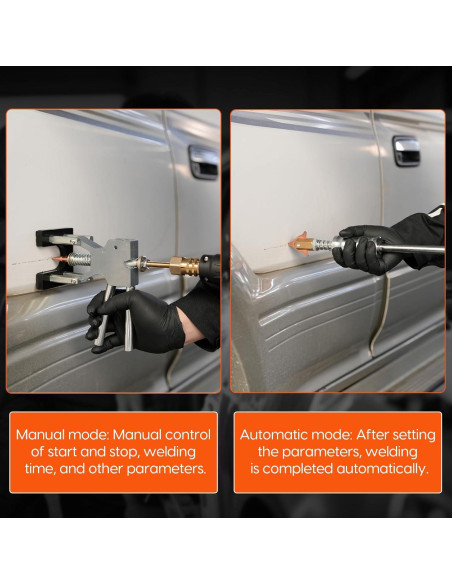 Manual mode: Manual control of start and stop, welding time, and other parameters.

Automatic mode: After setting the parameters, welding is completed automatically.