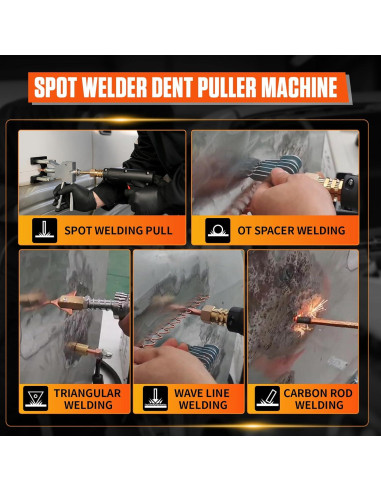 SPOT WELDER DENT PULLER MACHINE

SPOT WELDING PULL

OT SPACER WELDING

TRIANGULAR WELDING

WAVE LINE WELDING

CARBON ROD WELDING