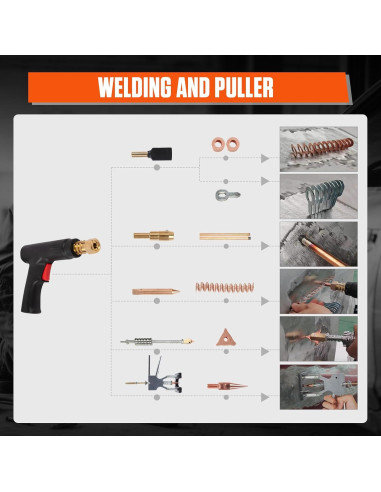 WELDING AND PULLER